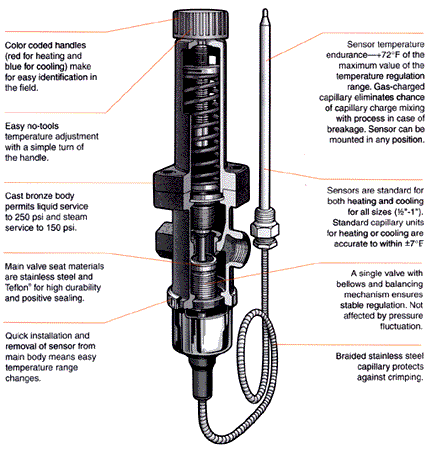 Color coded handles (red for heating and blue for cooling) make for easy identification in the field.

Easy no-tools temperature adjustment with a simple turn of the handle.

Cast bronze body permits liquid service to 250 psi and steam service to 150 psi.

Main valve seat materials are stainless steel and Teflon® for high durability and positive sealing.

Quick installation and removal of sensor from main body means easy temperature range changes.

Sensor temperature endurance—+72°F of the maximum value of the temperature regulation range. Gas-charged capillary eliminates chance of capillary charge mixing with process in case of breakage. Sensor can be mounted in any position.

Sensors are standard for both heating and cooling for all sizes (½"-1"). Standard capillary units for heating or cooling are accurate to within ±7°F

A single valve with bellows and balancing mechanism ensures stable regulation. Not affected by pressure fluctuation.

Braided stainless steel capillary protects against crimping.